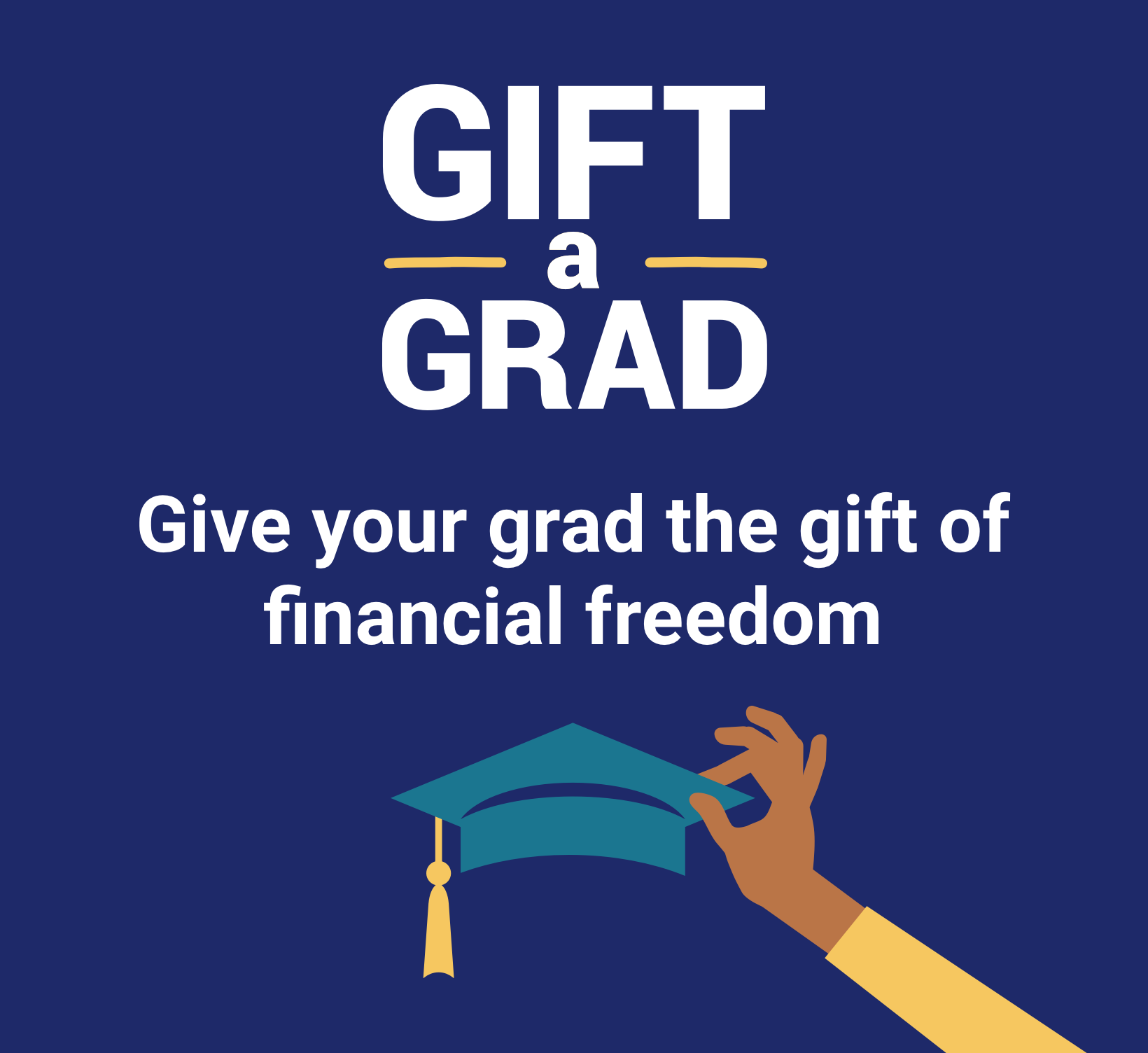 GIFT
a
GRAD

Give your grad the gift of financial freedom